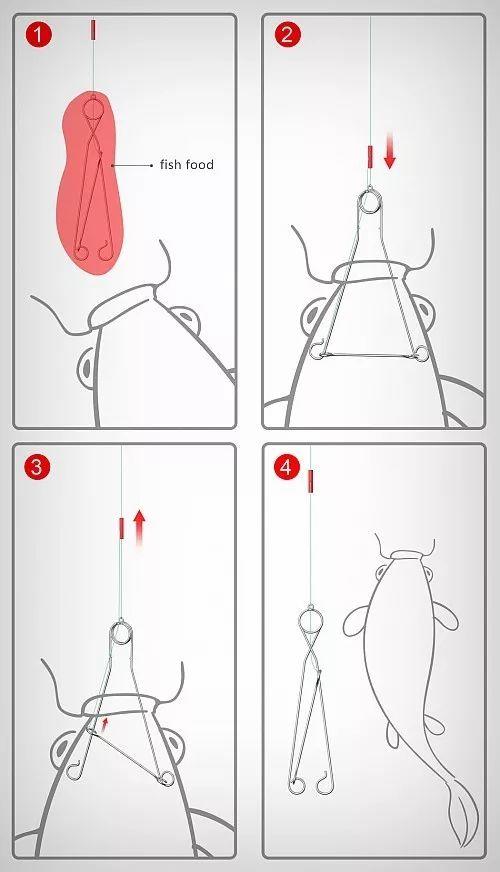 1

fish food

2

3

4