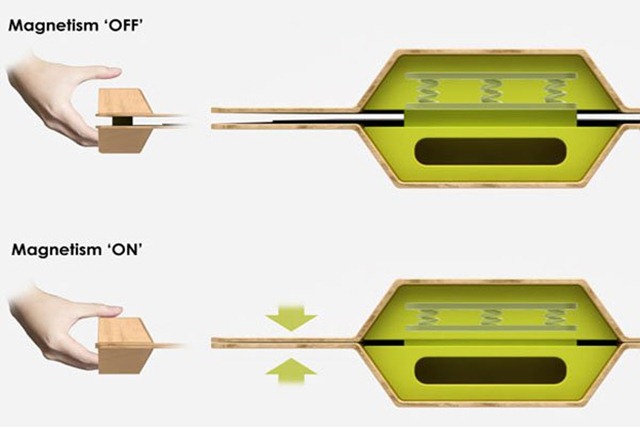 Magnetism 'OFF'

Magnetism 'ON'