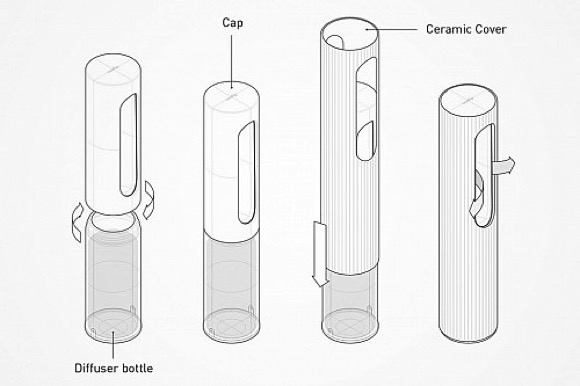 Cap

Ceramic Cover

Diffuser bottle